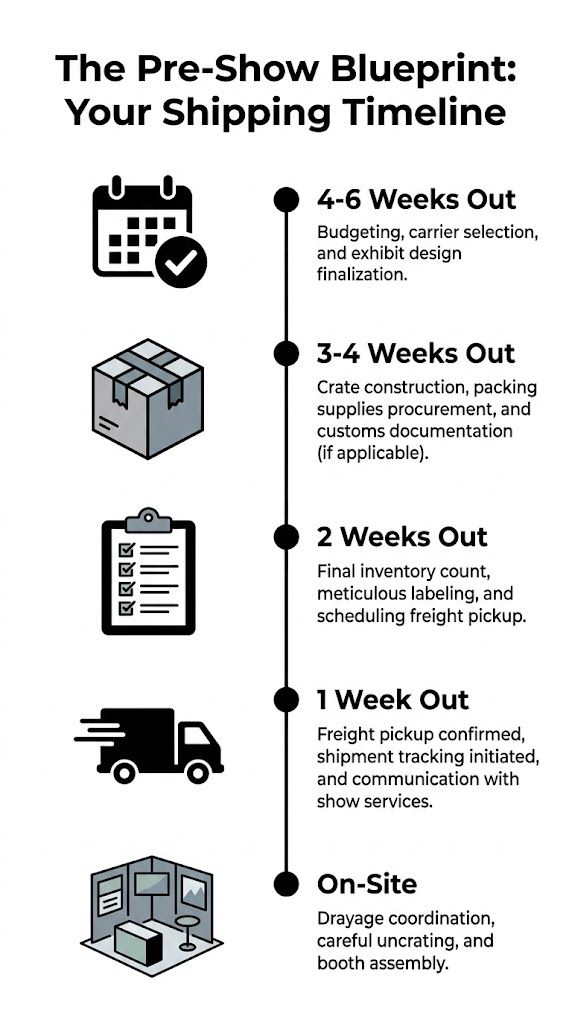 The Pre-Show Blueprint: Your Shipping Timeline

4-6 Weeks Out
Budgeting, carrier selection, and exhibit design finalization.

3-4 Weeks Out
Crate construction, packing supplies procurement, and customs documentation (if applicable).

2 Weeks Out
Final inventory count, meticulous labeling, and scheduling freight pickup.

1 Week Out
Freight pickup confirmed, shipment tracking initiated, and communication with show services.

On-Site
Drayage coordination, careful uncrating, and booth assembly.